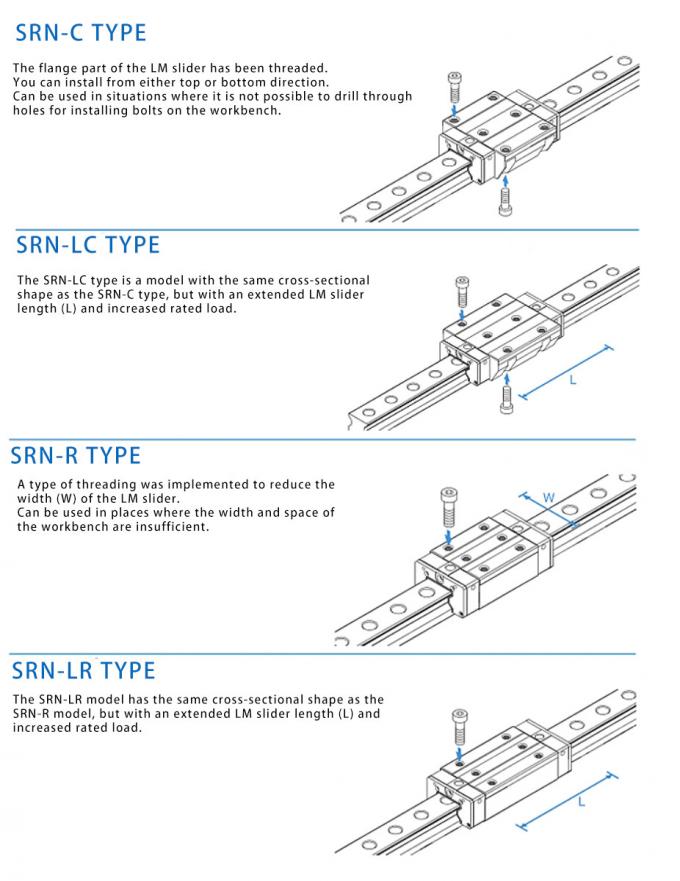 SRN-C TYPE

The flange part of the LM slider has been threaded.
You can install from either top or bottom direction.
Can be used in situations where it is not possible to drill through holes for installing bolts on the workbench.

SRN-LC TYPE

The SRN-LC type is a model with the same cross-sectional shape as the SRN-C type, but with an extended LM slider length (L) and increased rated load.

L

SRN-R TYPE

A type of threading was implemented to reduce the width (W) of the LM slider.
Can be used in places where the width and space of the workbench are insufficient.

W

SRN-LR TYPE

The SRN-LR model has the same cross-sectional shape as the SRN-R model, but with an extended LM slider length (L) and increased rated load.

L